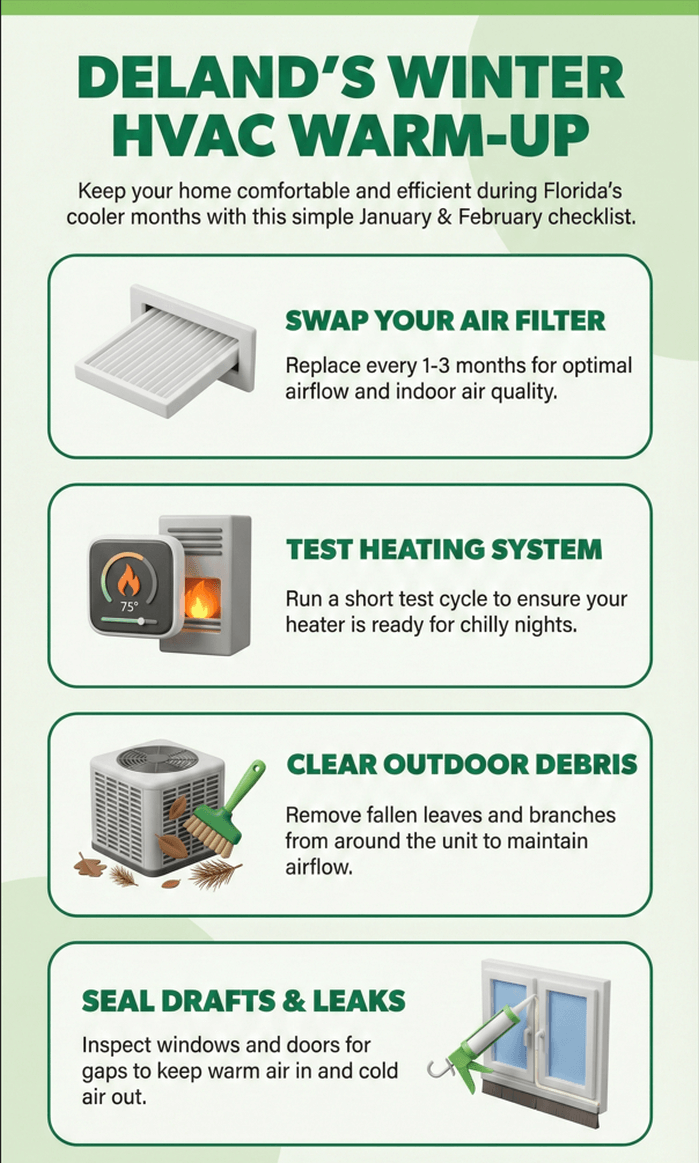 DELAND'S WINTER HVAC WARM-UP

Keep your home comfortable and efficient during Florida's cooler months with this simple January & February checklist.

SWAP YOUR AIR FILTER

Replace every 1-3 months for optimal airflow and indoor air quality.

75°

TEST HEATING SYSTEM

Run a short test cycle to ensure your heater is ready for chilly nights.

CLEAR OUTDOOR DEBRIS

Remove fallen leaves and branches from around the unit to maintain airflow.

SEAL DRAFTS & LEAKS

Inspect windows and doors for gaps to keep warm air in and cold air out.